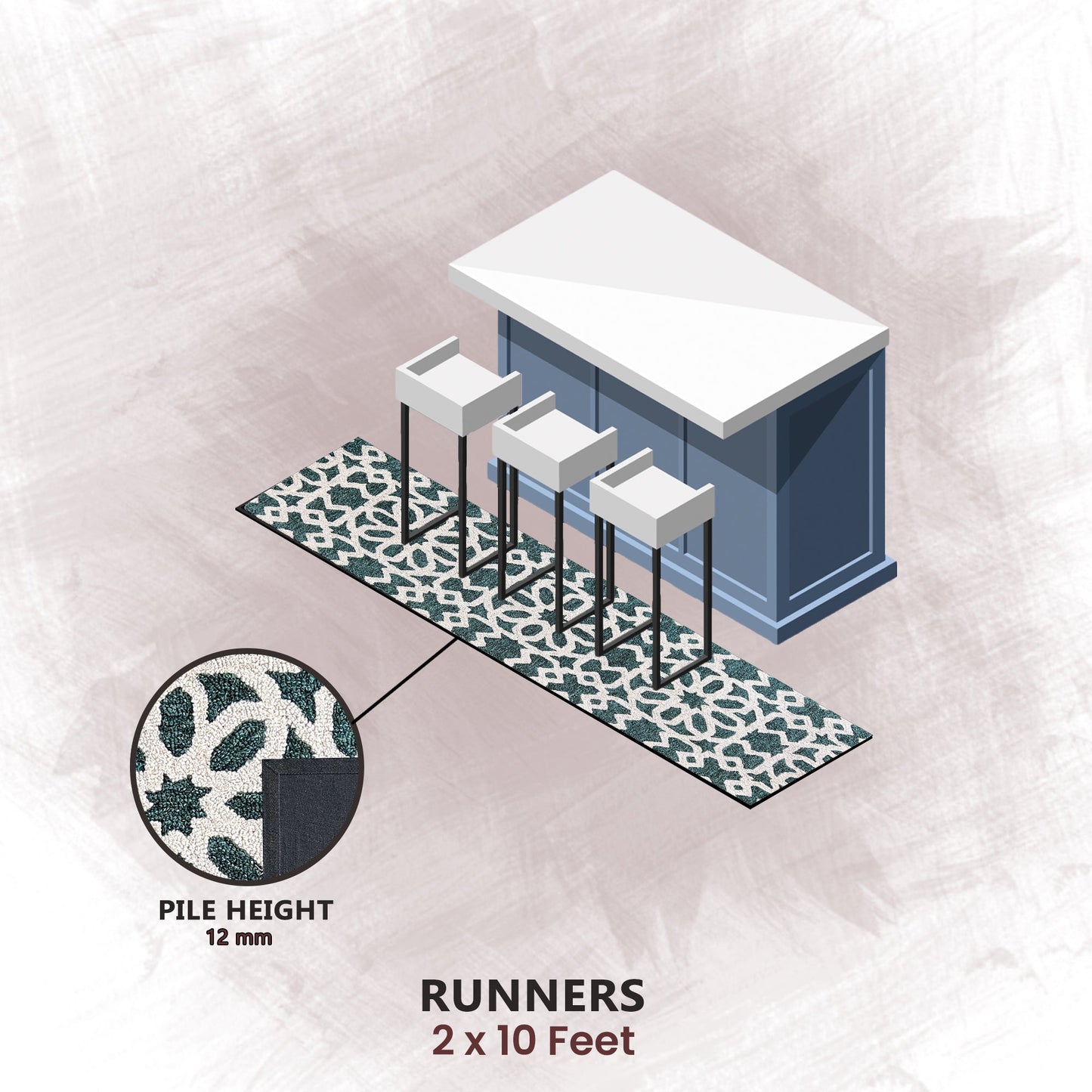 PILE HEIGHT
12 mm

RUNNERS
2 x 10 Feet