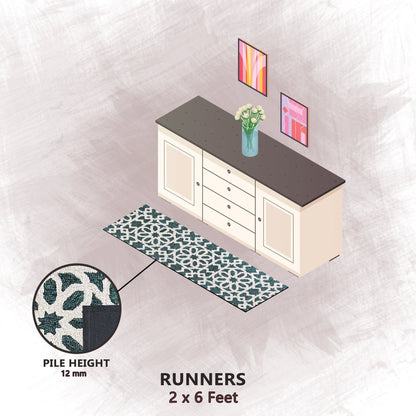 PILE HEIGHT
12 mm

RUNNERS
2 x 6 Feet