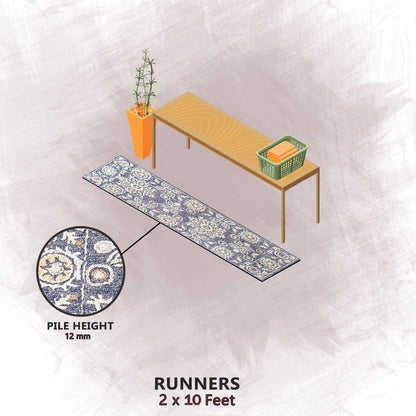 PILE HEIGHT
12 mm

RUNNERS
2 x 10 Feet