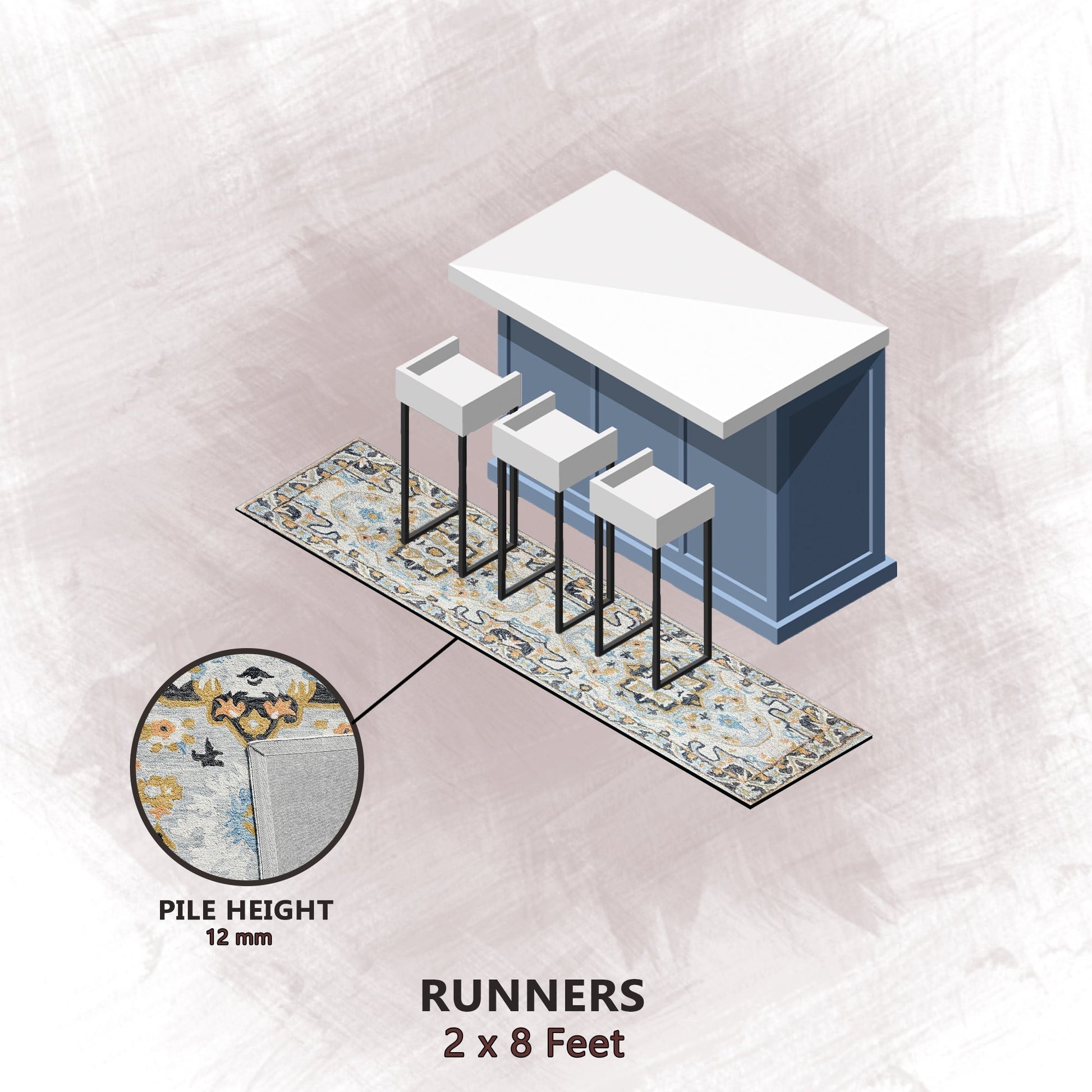 PILE HEIGHT
12 mm

RUNNERS
2 x 8 Feet