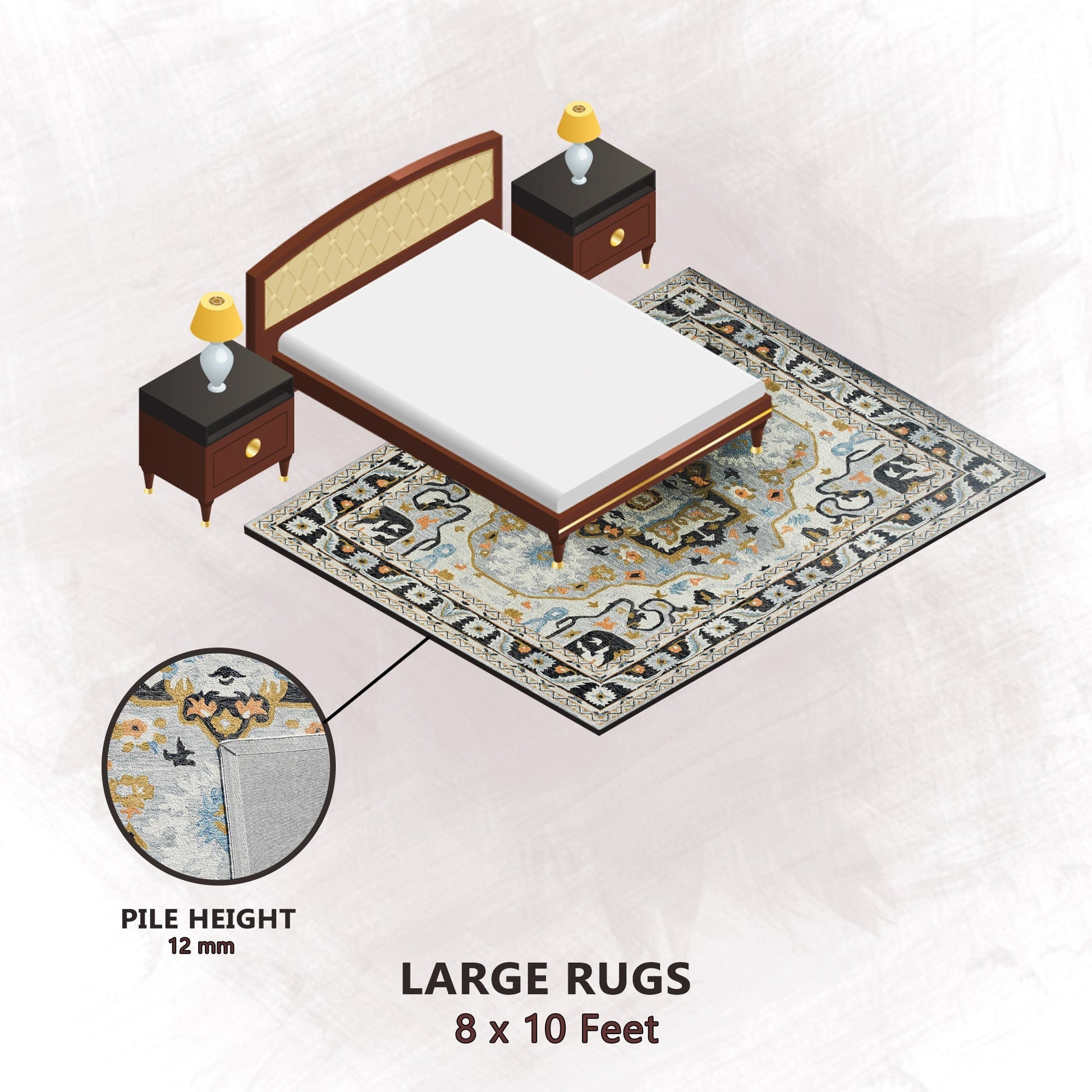 PILE HEIGHT
12 mm

LARGE RUGS
8 x 10 Feet