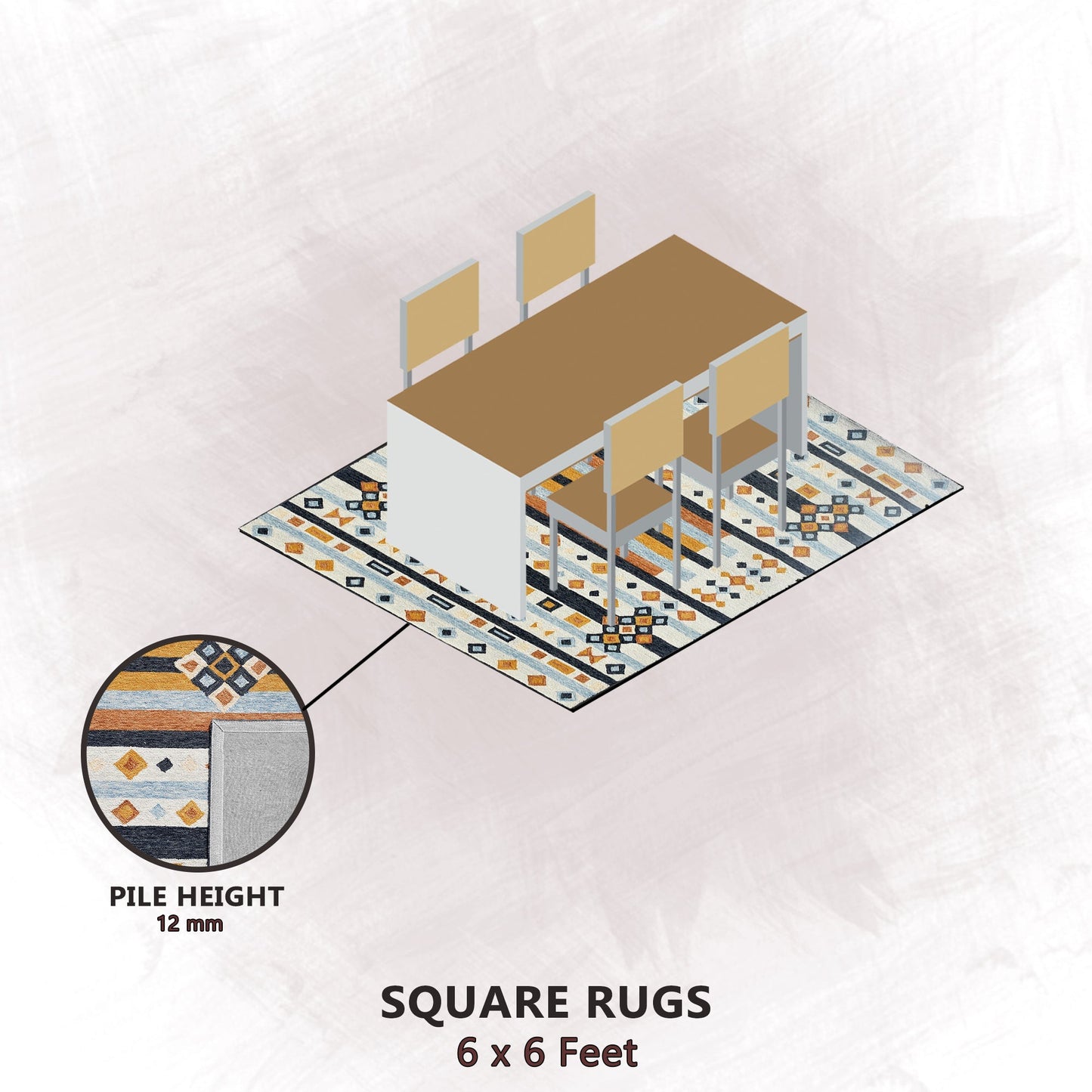 PILE HEIGHT
12 mm

SQUARE RUGS
6 x 6 Feet