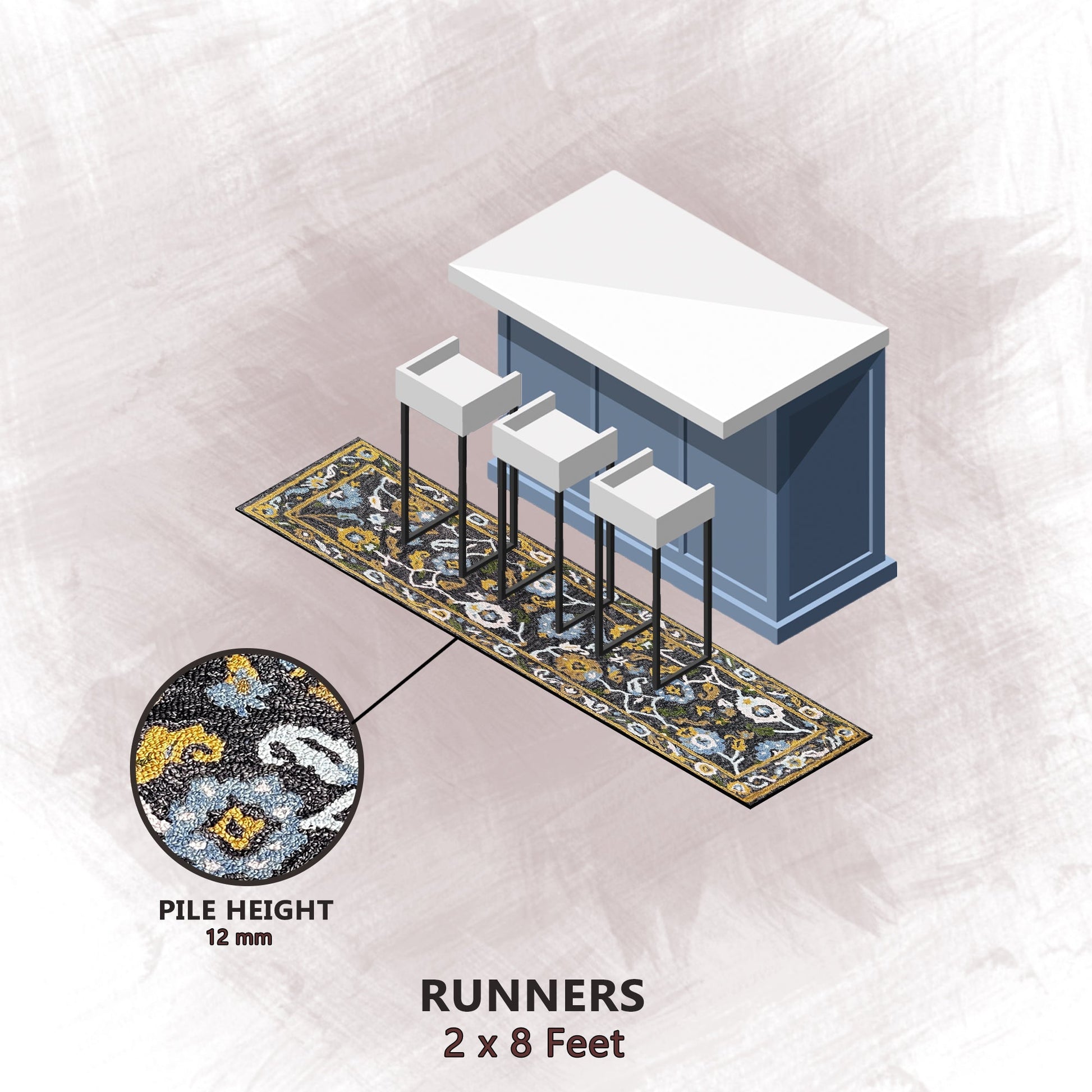 PILE HEIGHT
12 mm

RUNNERS
2 x 8 Feet