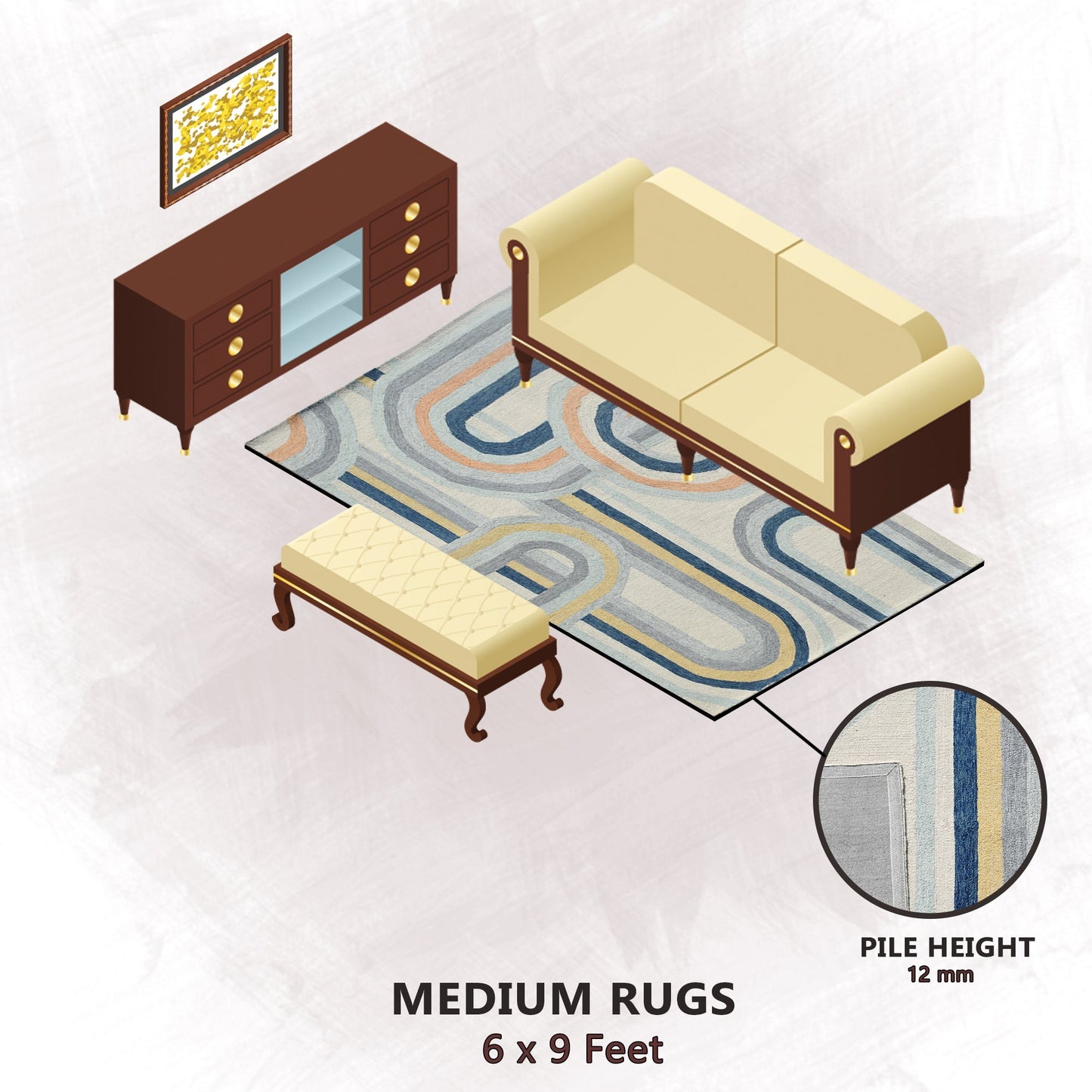 PILE HEIGHT
12 mm

MEDIUM RUGS
6 x 9 Feet