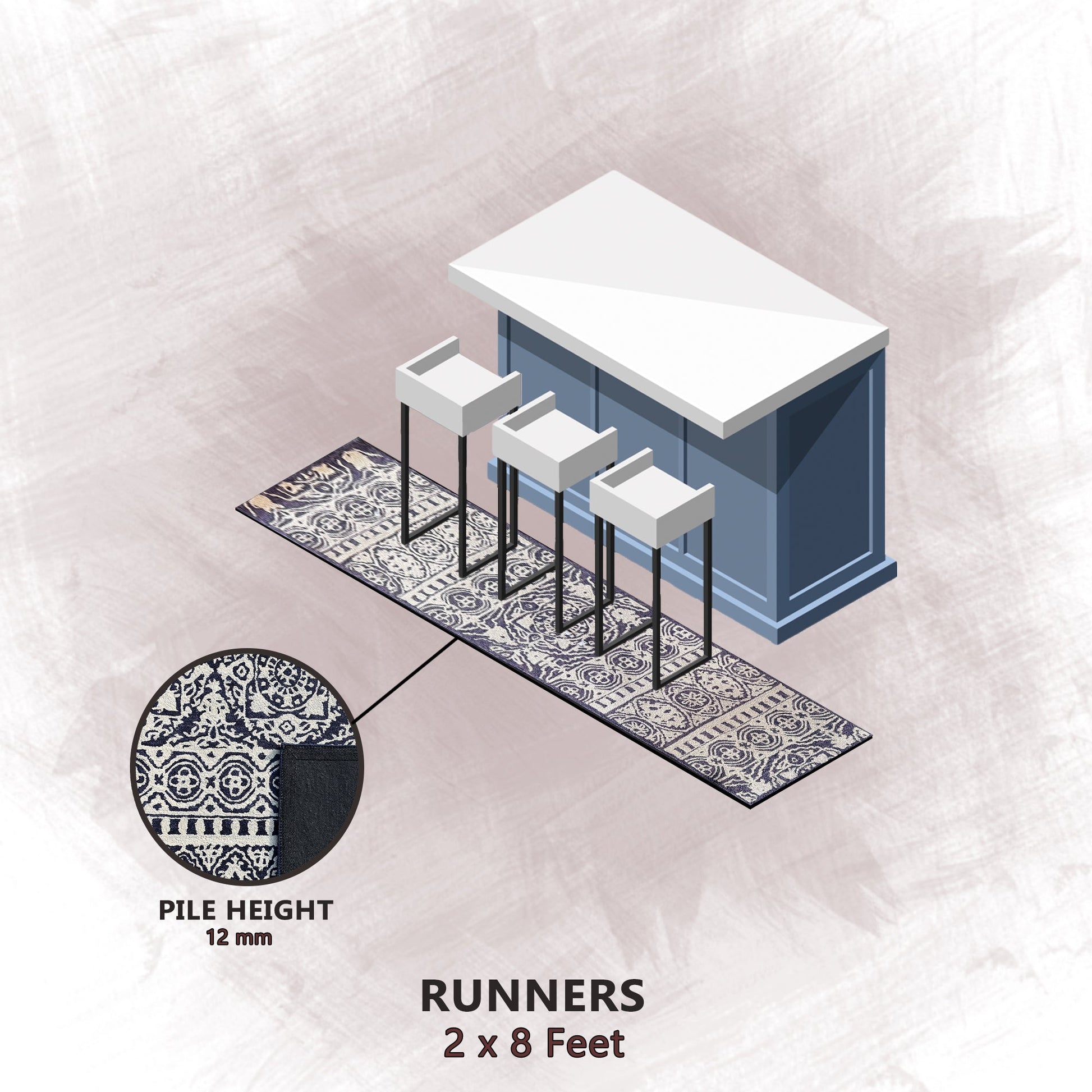 PILE HEIGHT
12 mm

RUNNERS
2 x 8 Feet