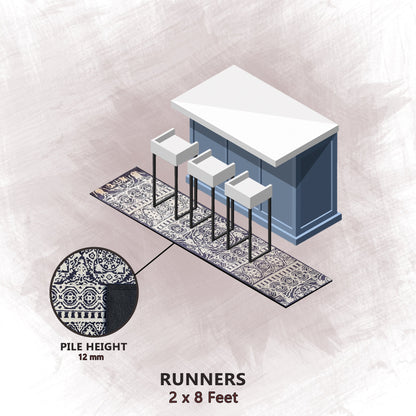 PILE HEIGHT
12 mm

RUNNERS
2 x 8 Feet