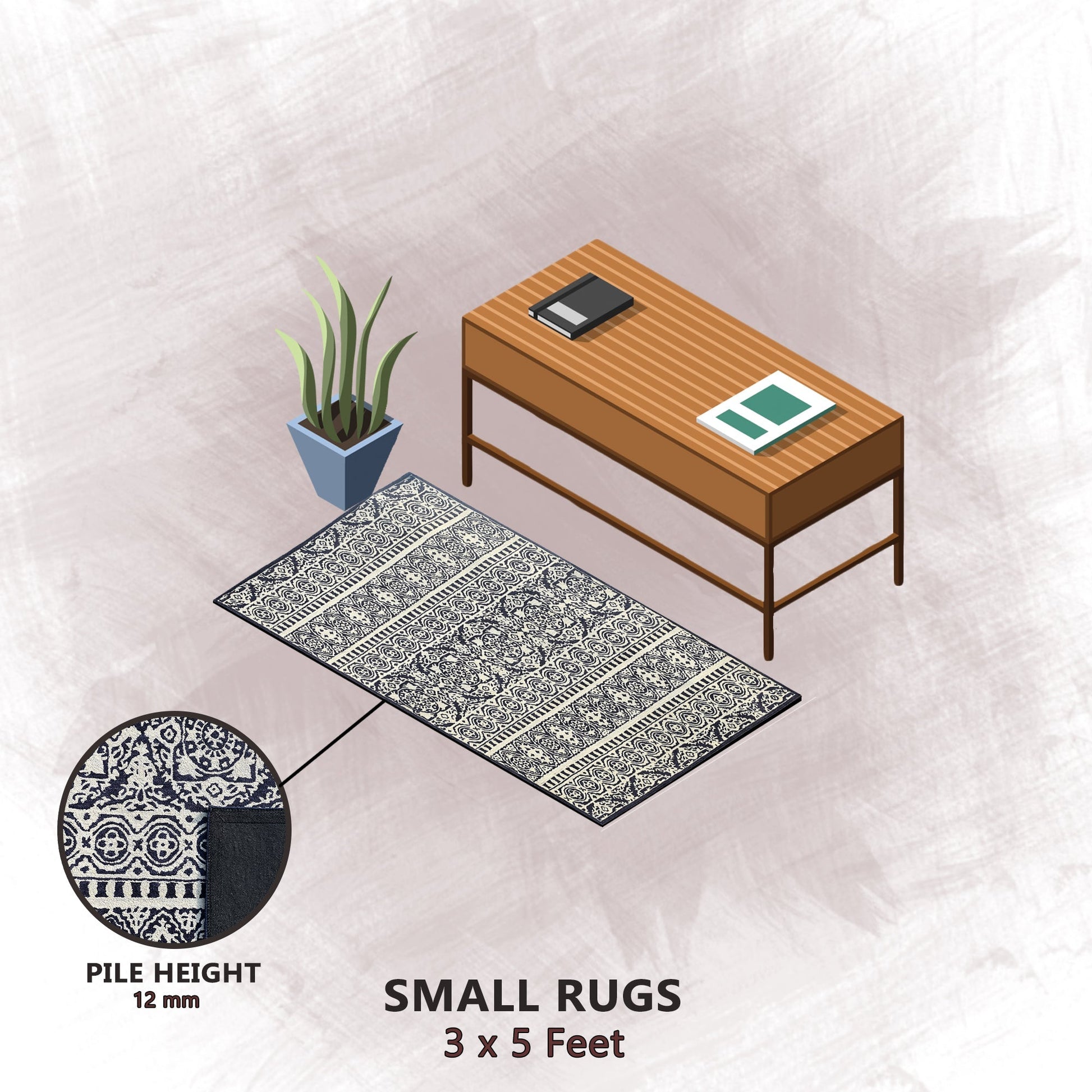 PILE HEIGHT
12 mm

SMALL RUGS
3 x 5 Feet