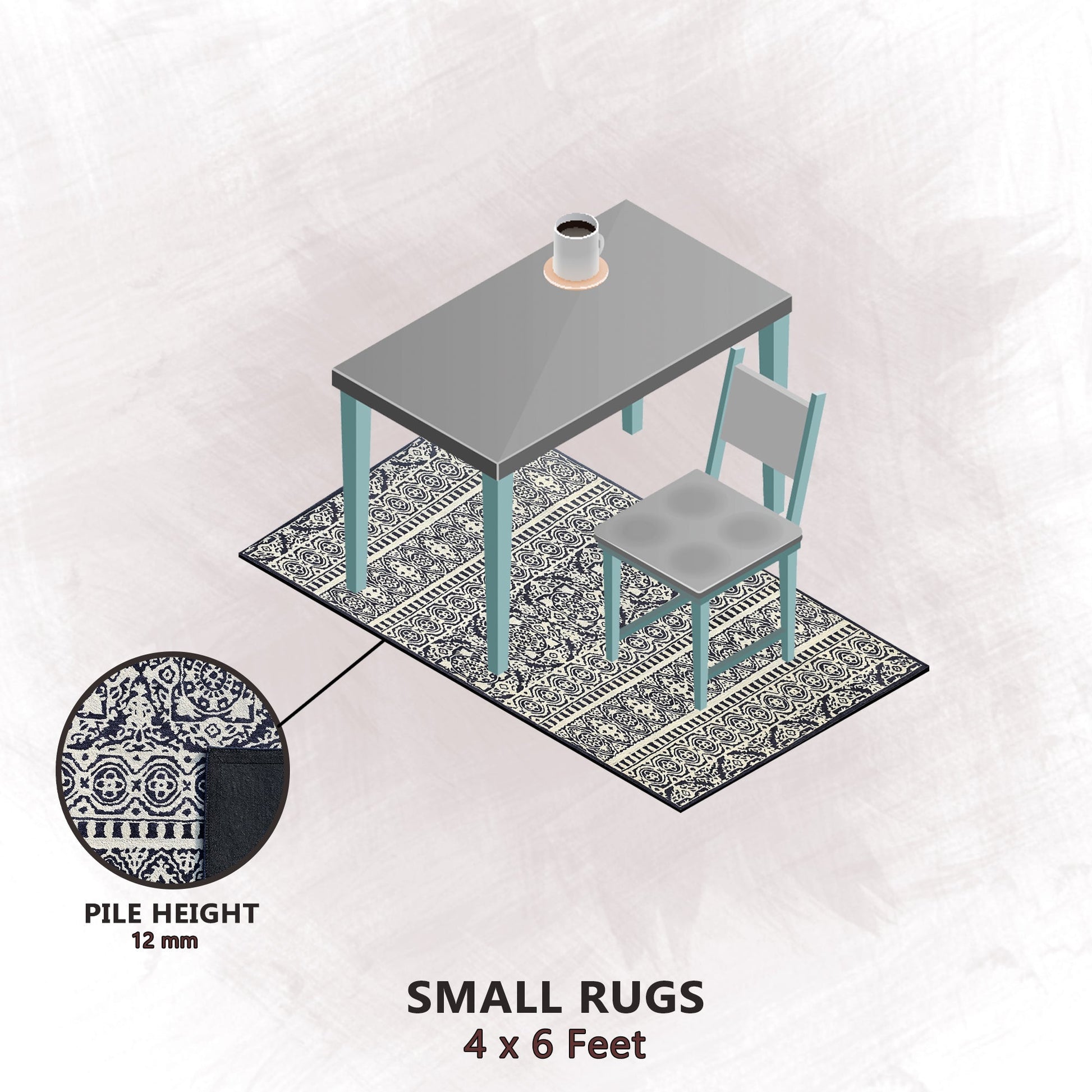 PILE HEIGHT
12 mm

SMALL RUGS
4 x 6 Feet