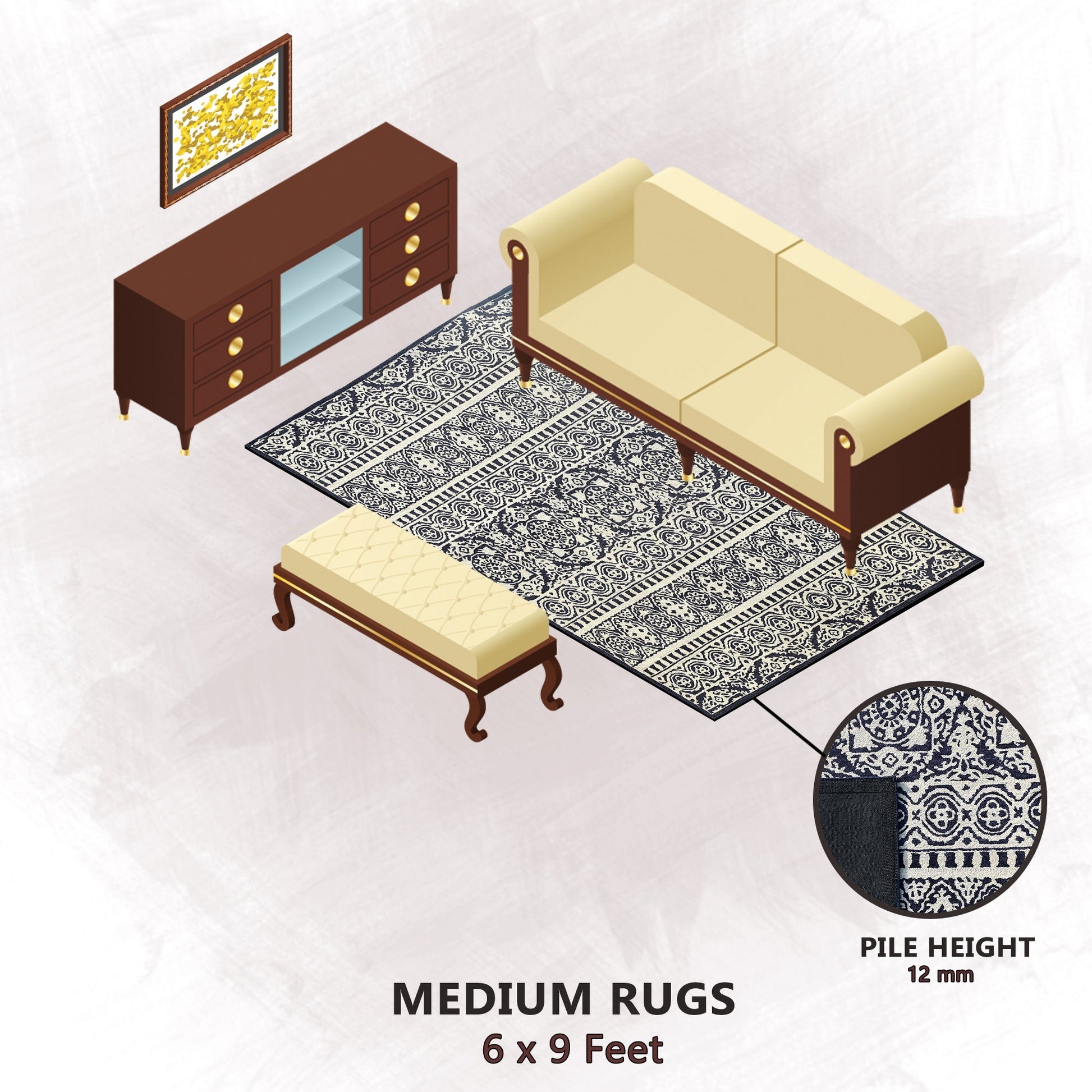 PILE HEIGHT
12 mm

MEDIUM RUGS
6 x 9 Feet