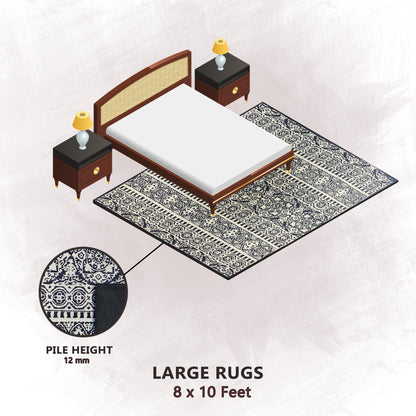 PILE HEIGHT
12 mm

LARGE RUGS
8 x 10 Feet