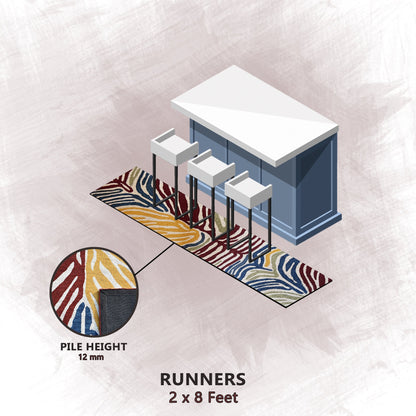 PILE HEIGHT
12 mm

RUNNERS
2 x 8 Feet