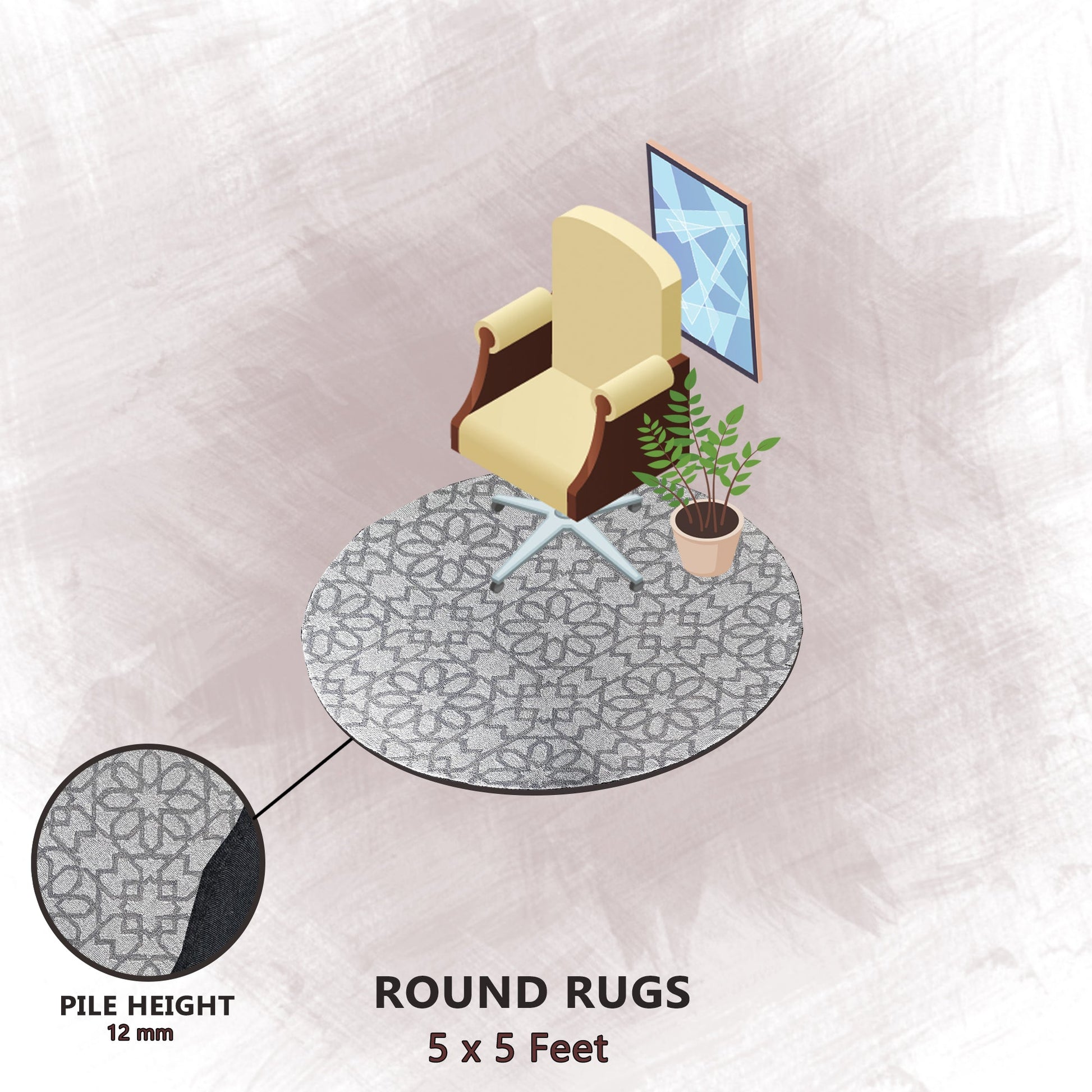 PILE HEIGHT
12 mm

ROUND RUGS
5 x 5 Feet