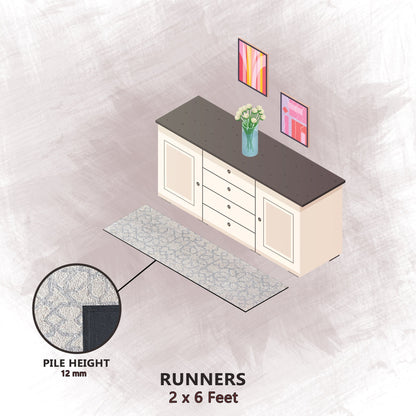 PILE HEIGHT
12 mm

RUNNERS
2 x 6 Feet