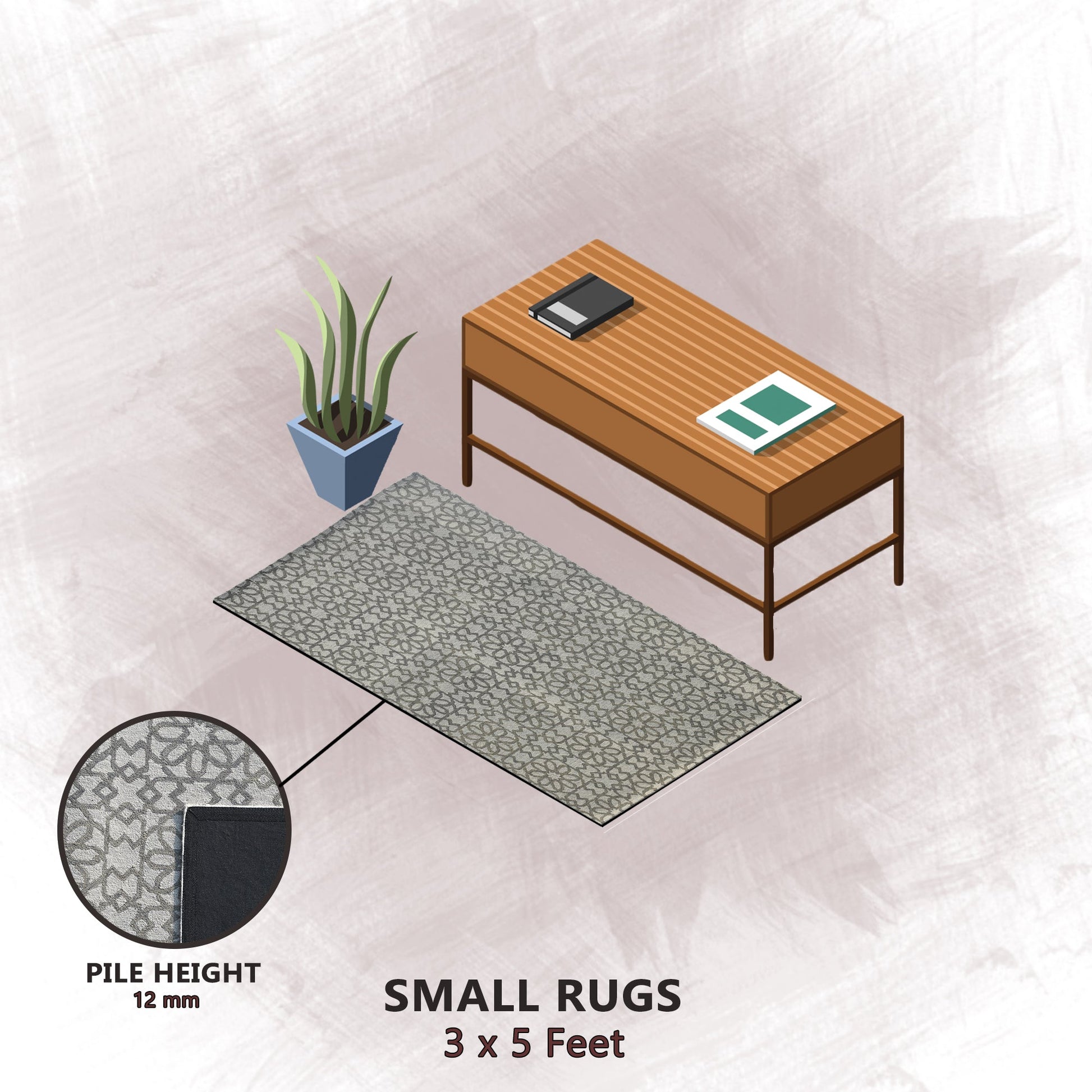 PILE HEIGHT
12 mm

SMALL RUGS
3 x 5 Feet