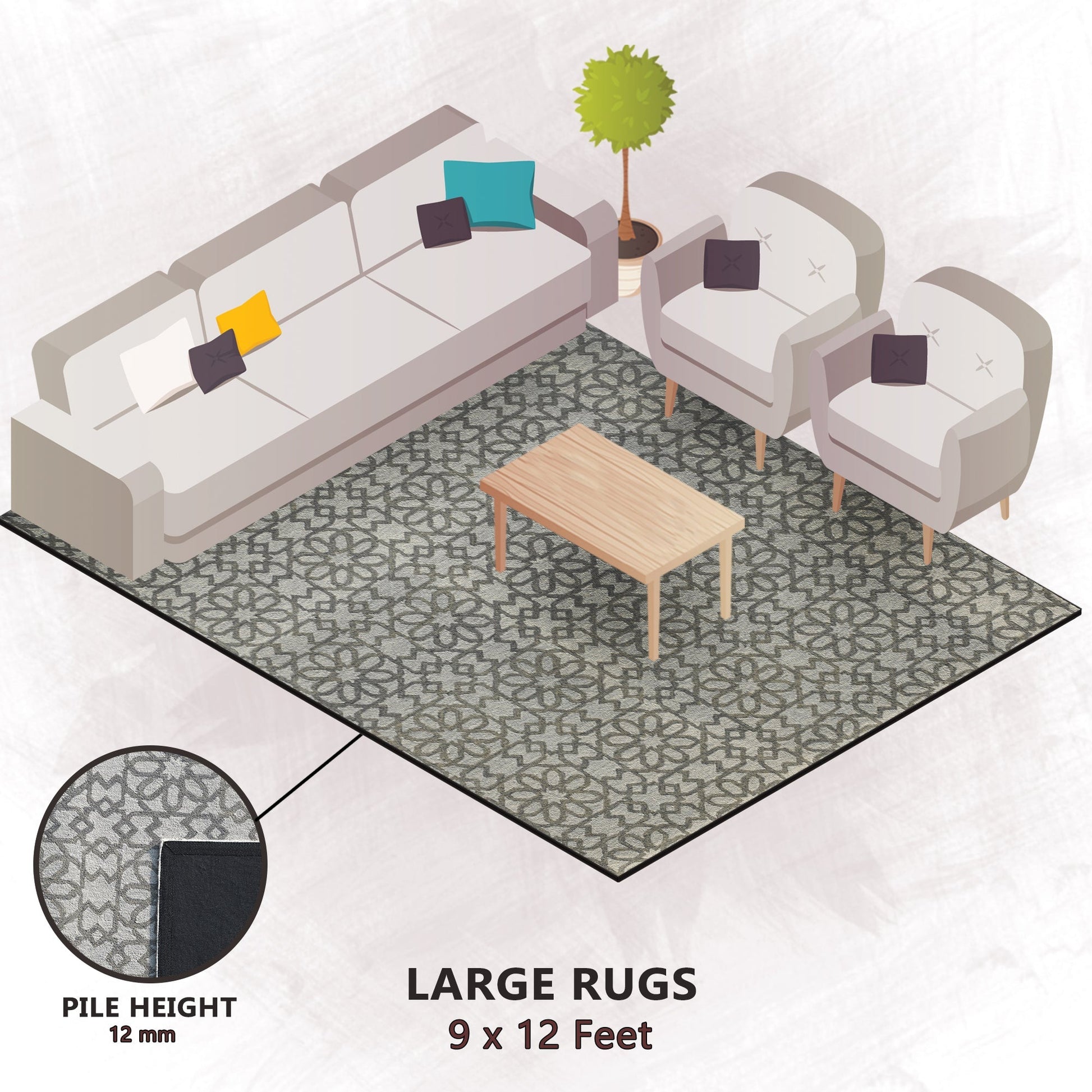 PILE HEIGHT
12 mm

LARGE RUGS
9 x 12 Feet