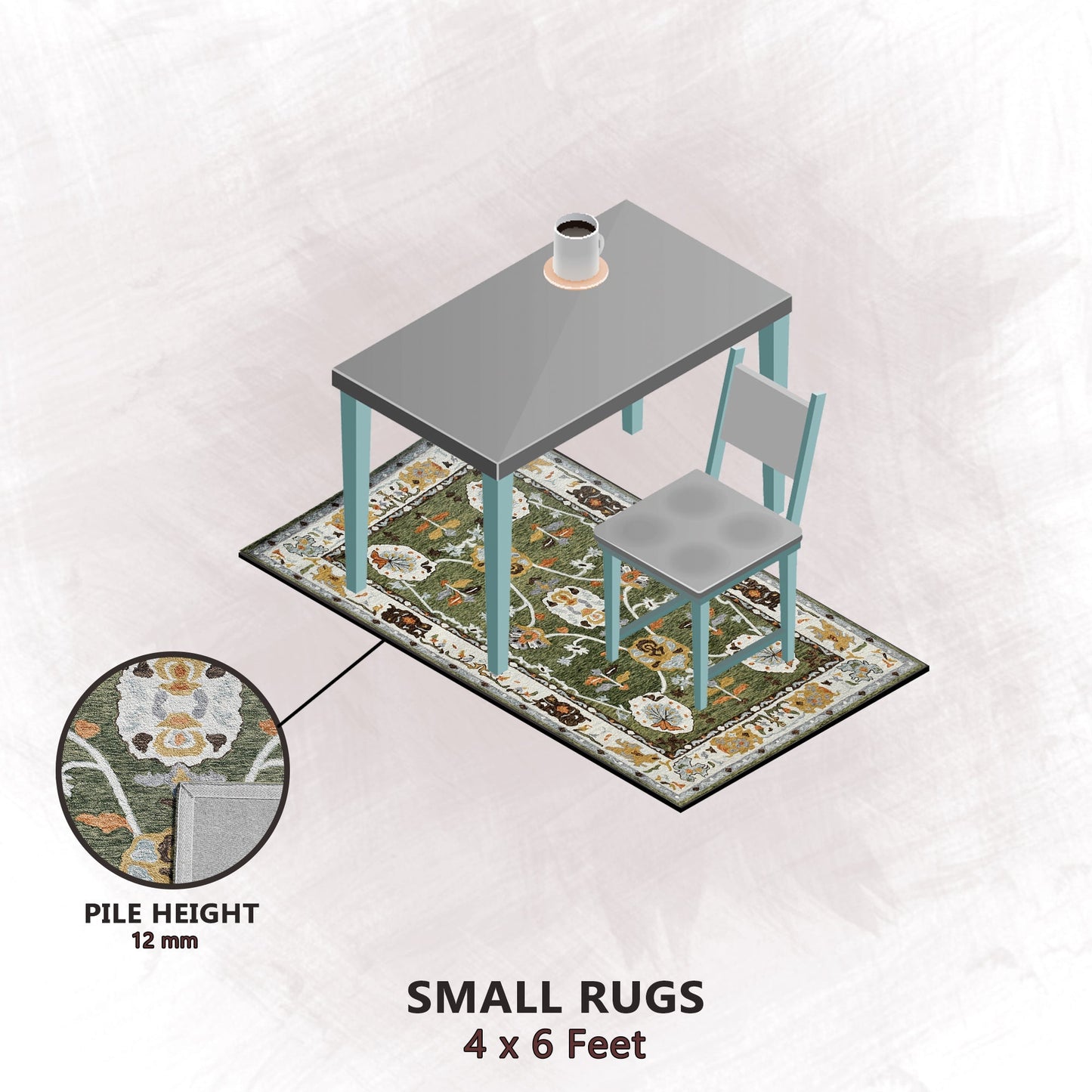 PILE HEIGHT
12 mm

SMALL RUGS
4 x 6 Feet