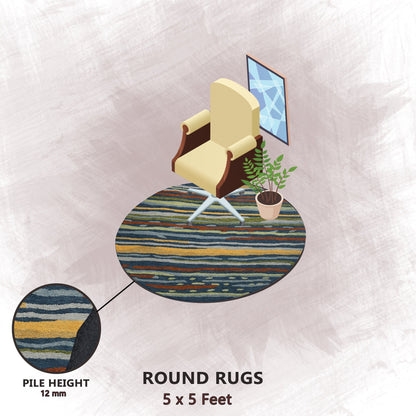 PILE HEIGHT
12 mm

ROUND RUGS
5 x 5 Feet