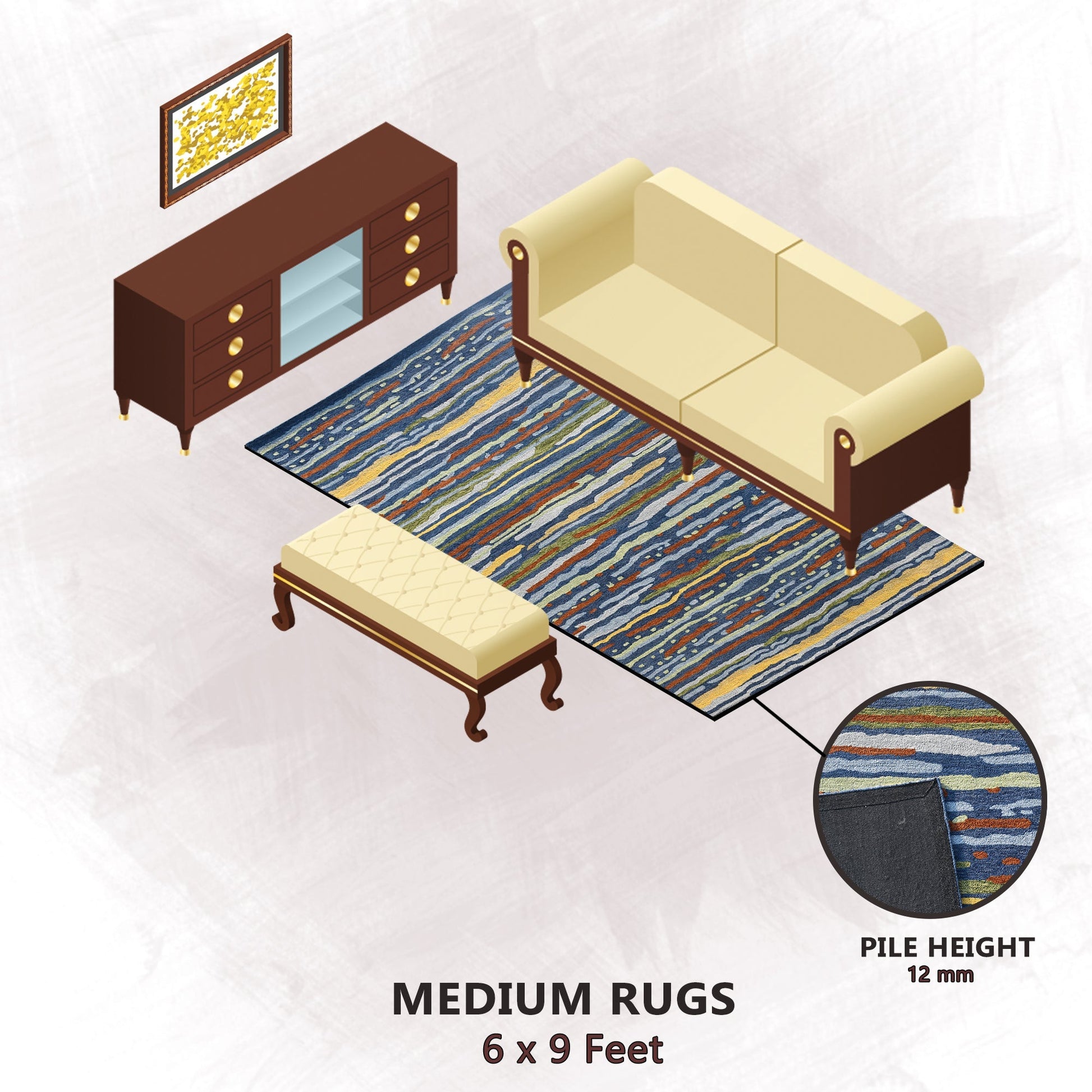 PILE HEIGHT
12 mm

MEDIUM RUGS
6 x 9 Feet