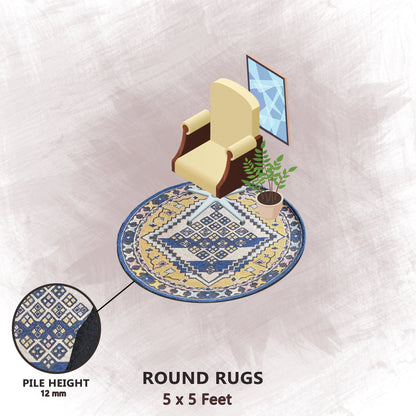 PILE HEIGHT
12 mm

ROUND RUGS
5 x 5 Feet