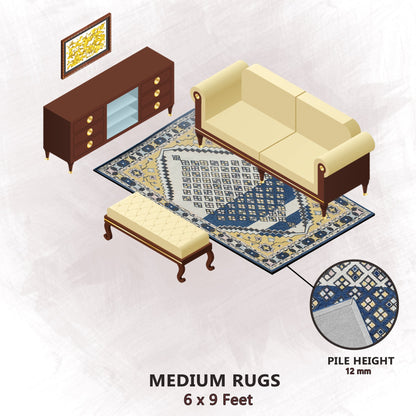 PILE HEIGHT
12 mm

MEDIUM RUGS
6 x 9 Feet