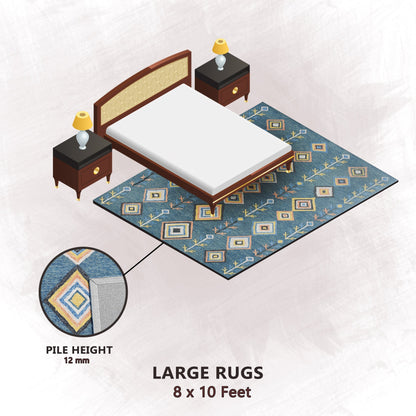 PILE HEIGHT
12 mm

LARGE RUGS
8 x 10 Feet