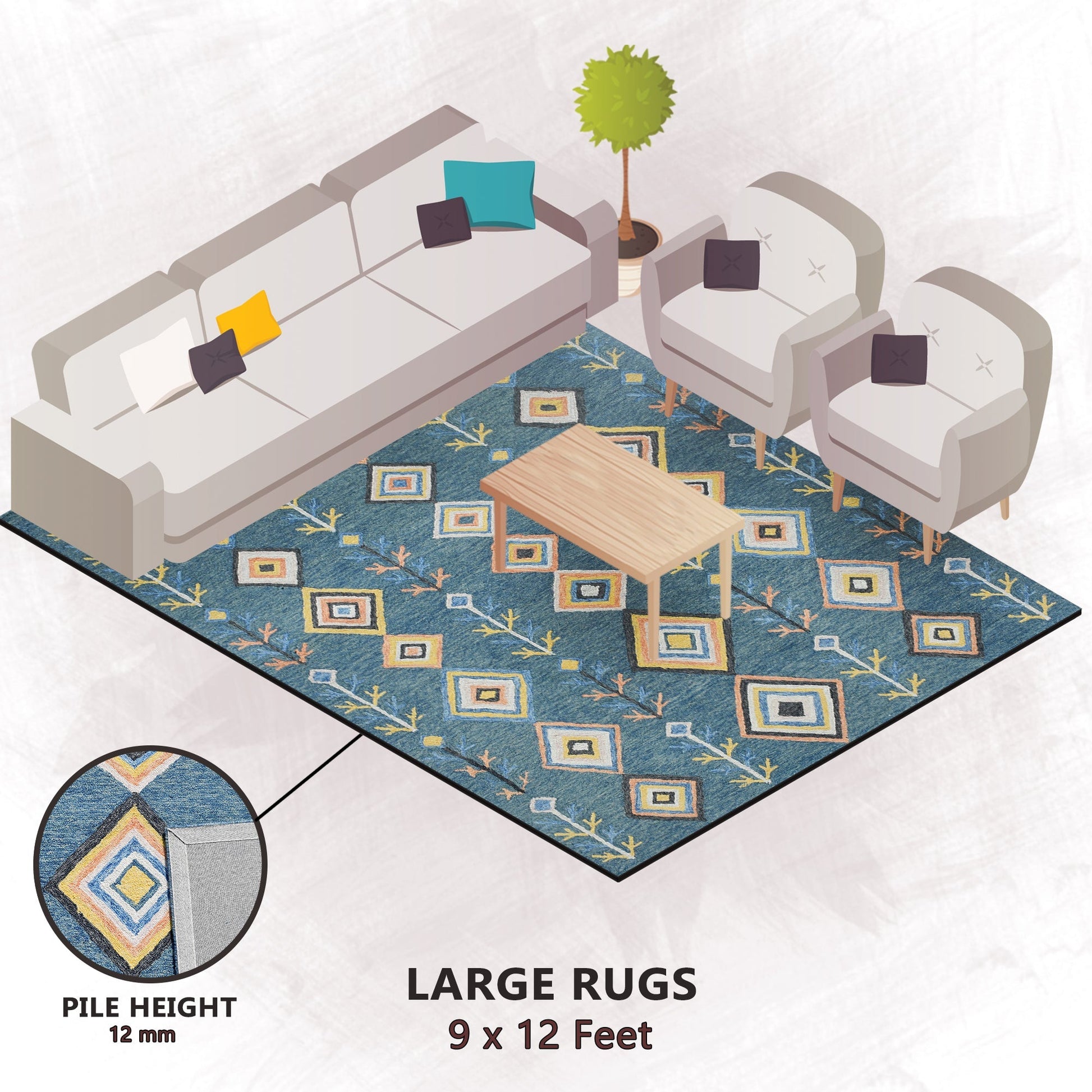 PILE HEIGHT
12 mm

LARGE RUGS
9 x 12 Feet