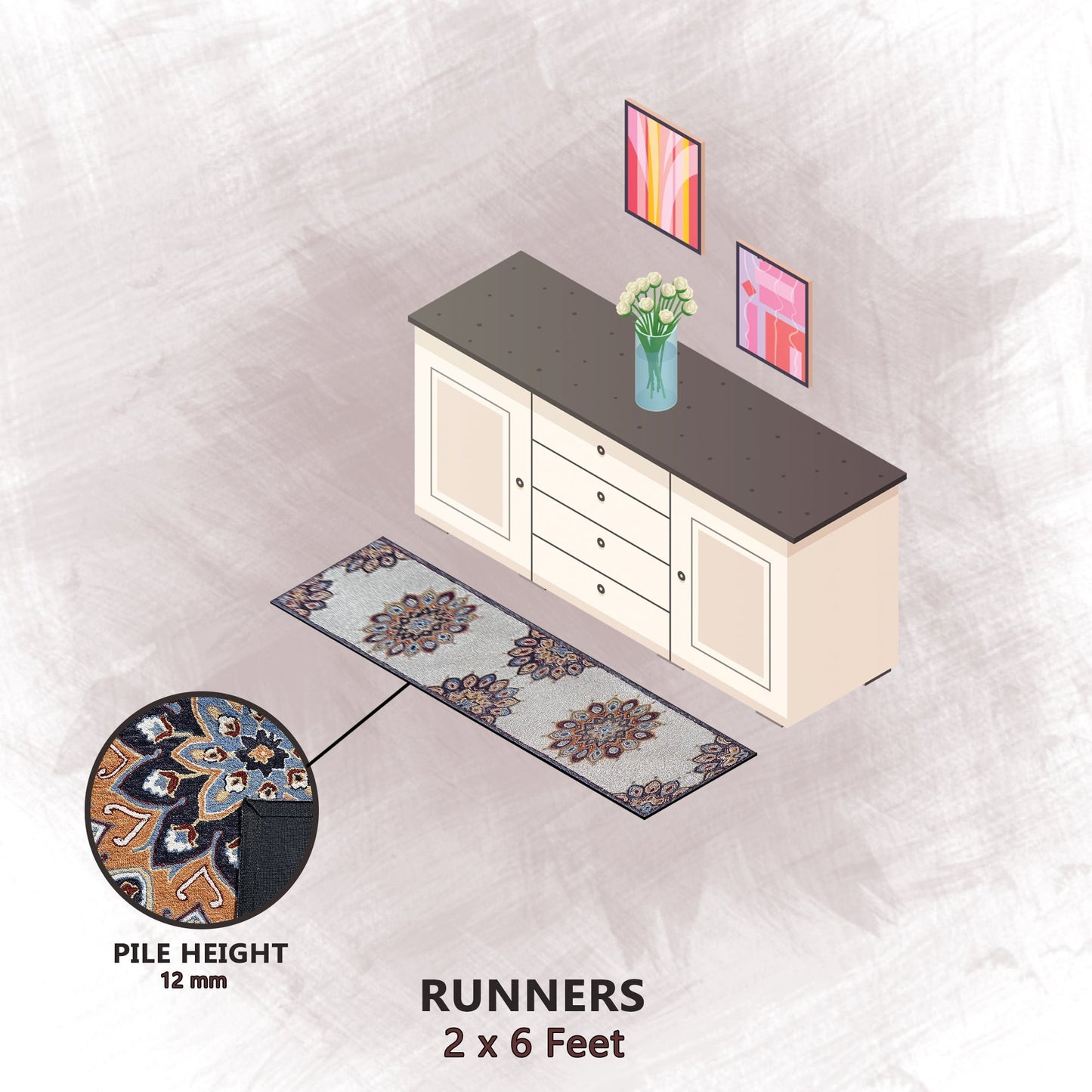 PILE HEIGHT
12 mm

RUNNERS
2 x 6 Feet