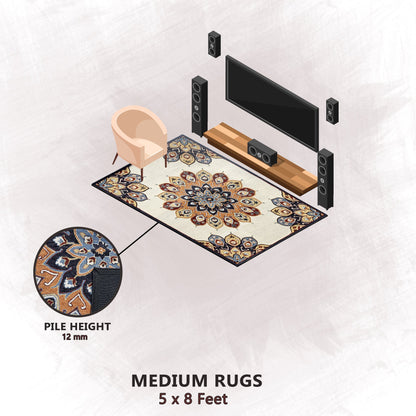 PILE HEIGHT
12 mm

MEDIUM RUGS
5 x 8 Feet