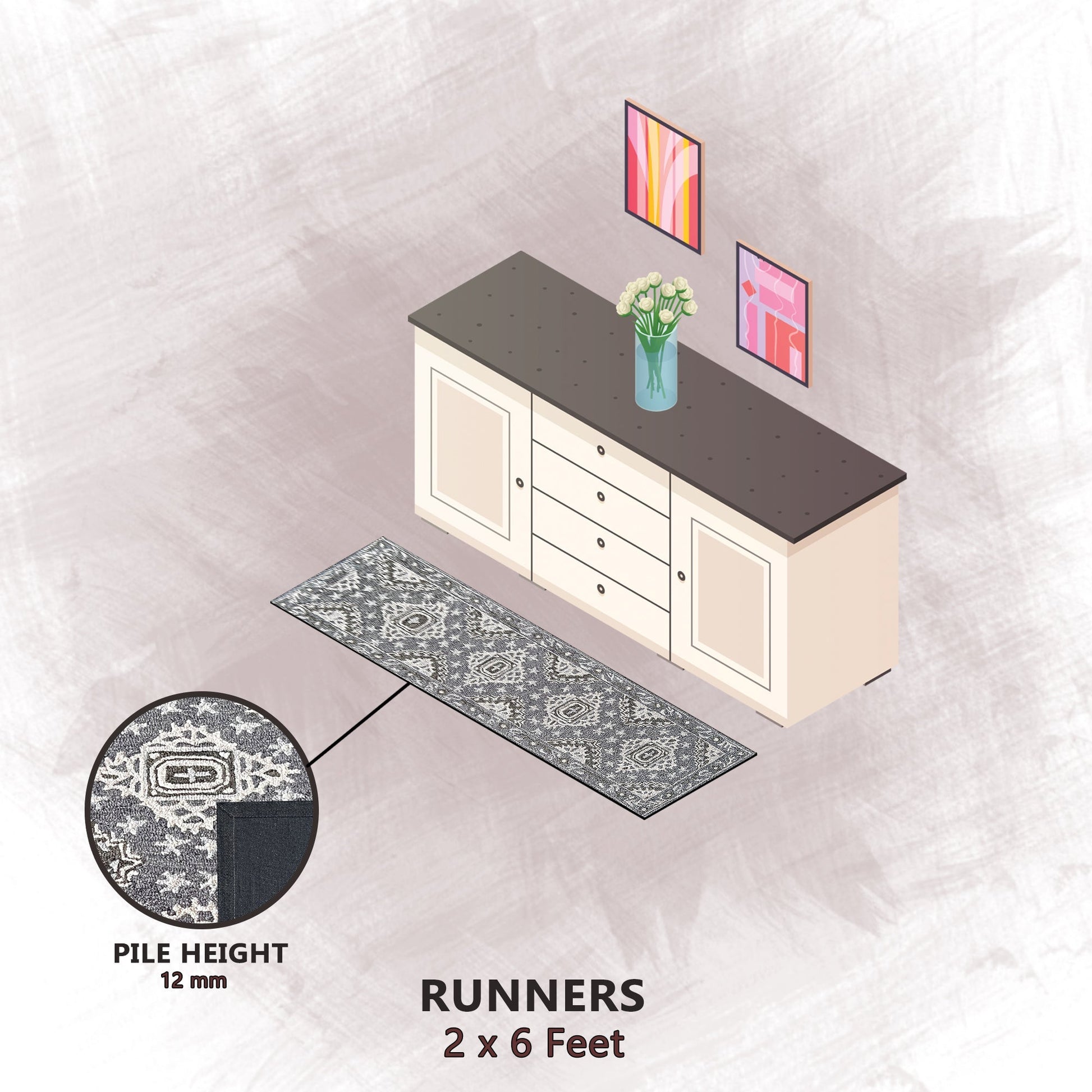 PILE HEIGHT
12 mm

RUNNERS
2 x 6 Feet