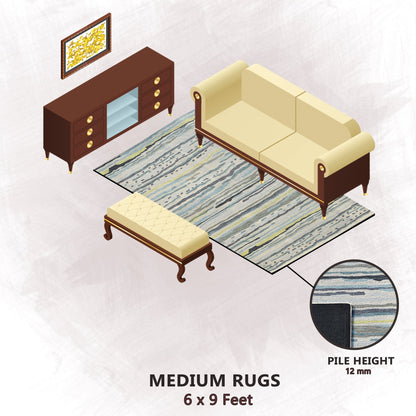 PILE HEIGHT
12 mm

MEDIUM RUGS
6 x 9 Feet