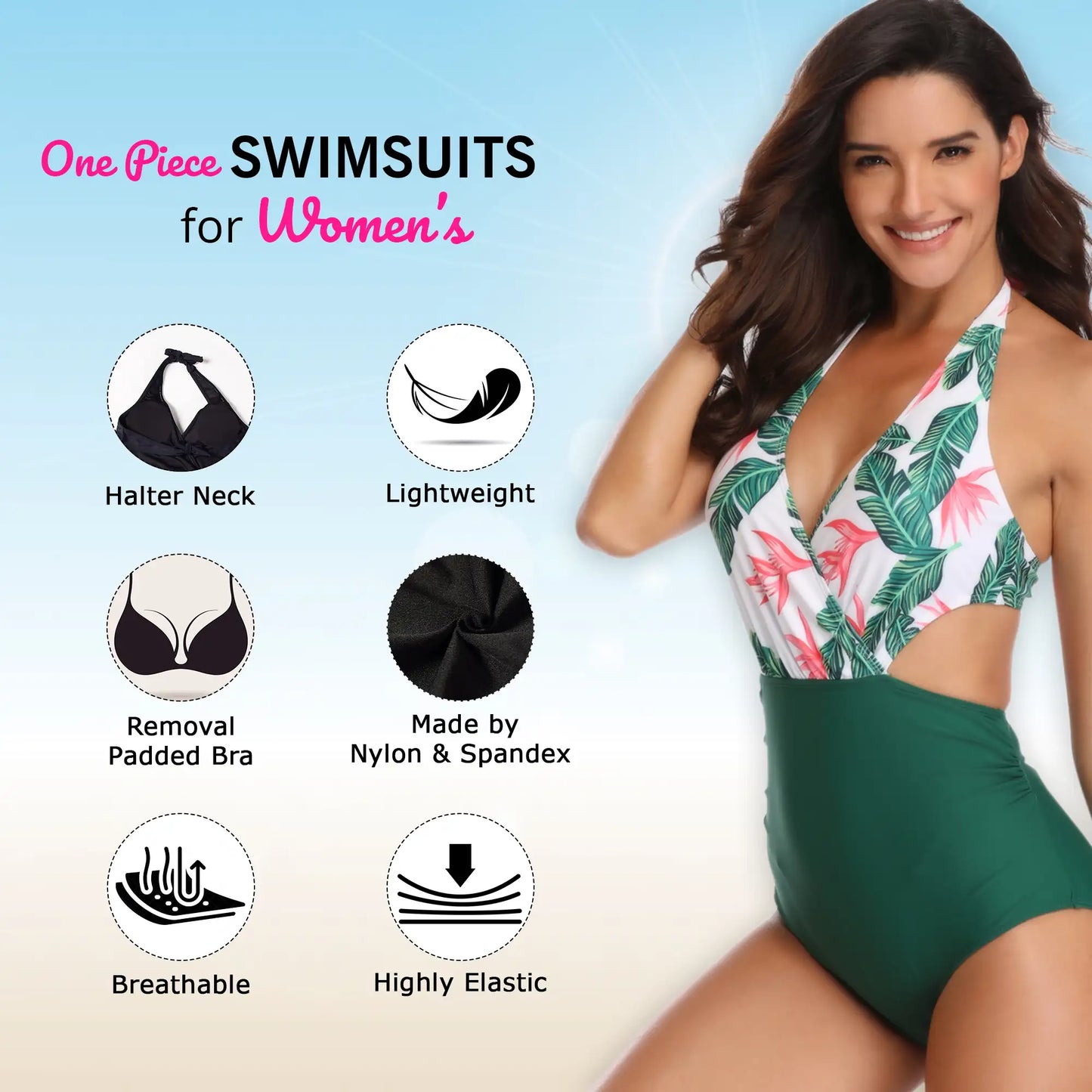 One Piece SWIMSUITS for Women's

Halter Neck

Lightweight

Removal Padded Bra

Made by Nylon & Spandex

Breathable

Highly Elastic